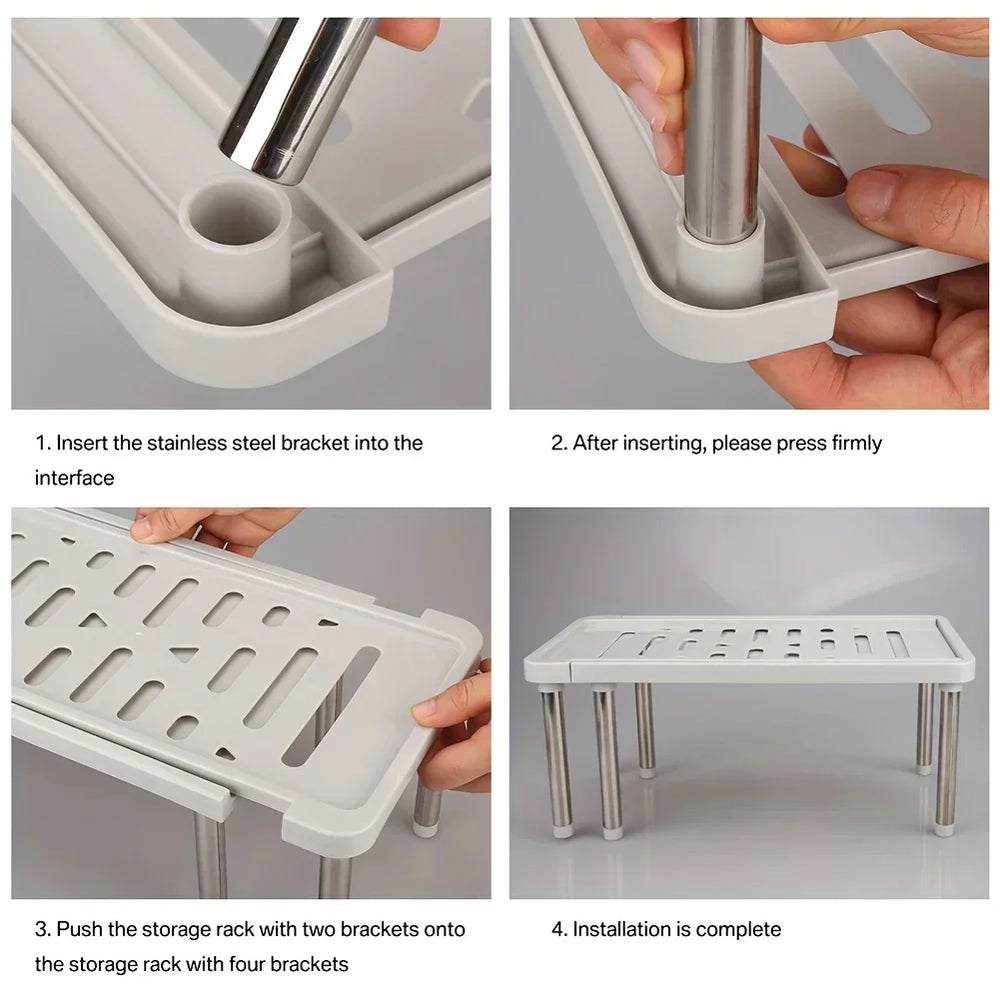 1. Insert the stainless steel bracket into the interface

2. After inserting, please press firmly

3. Push the storage rack with two brackets onto the storage rack with four brackets

4. Installation is complete