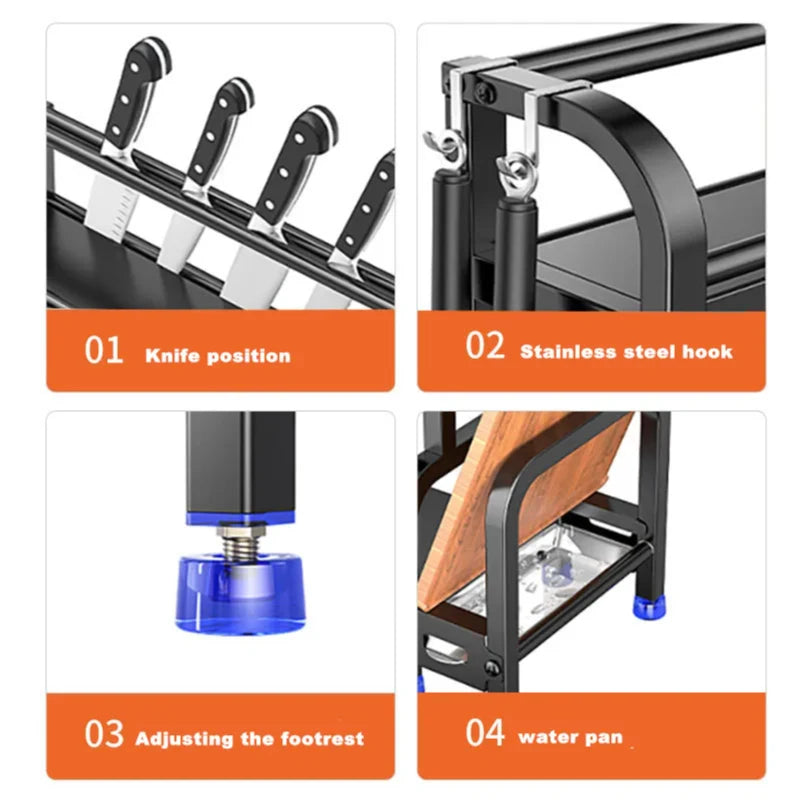 01 Knife position

02 Stainless steel hook

03 Adjusting the footrest

04 water pan